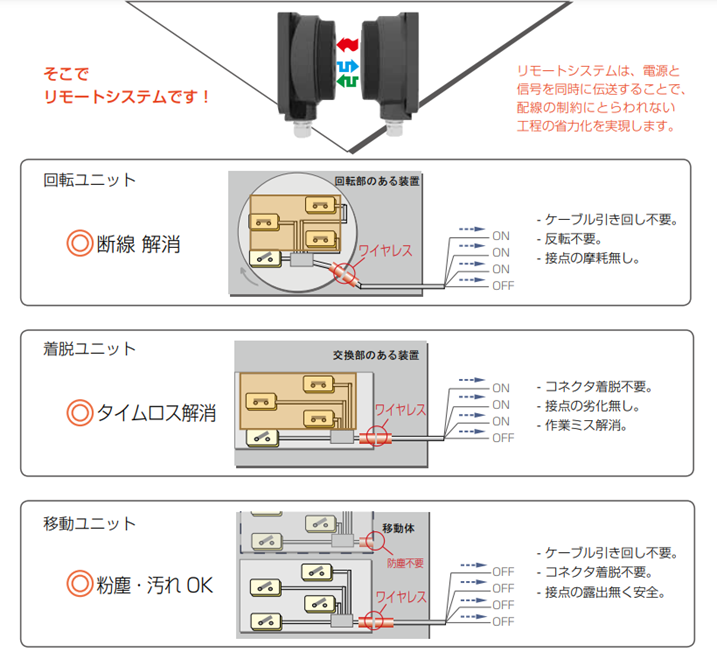 そこで
リモートシステムです！

リモートシステムは、電源と信号を同時に伝送することで、配線の制約にとらわれない工程の省力化を実現します。

回転ユニット

◎断線 解消

回転部のある装置

ワイヤレス

ON
ON
ON
OFF

- ケーブル引き回し不要。
- 反転不要。
- 接点の摩耗無し。

着脱ユニット

◎タイムロス解消

交換部のある装置

ワイヤレス

ON
ON
ON
OFF

- コネクタ着脱不要。
- 接点の劣化無し。
- 作業ミス解消。

移動ユニット

◎粉塵・汚れ OK

移動体

防塵不要

ワイヤレス

OFF
OFF
OFF
OFF

- ケーブル引き回し不要。
- コネクタ着脱不要。
- 接点の露出無く安全。