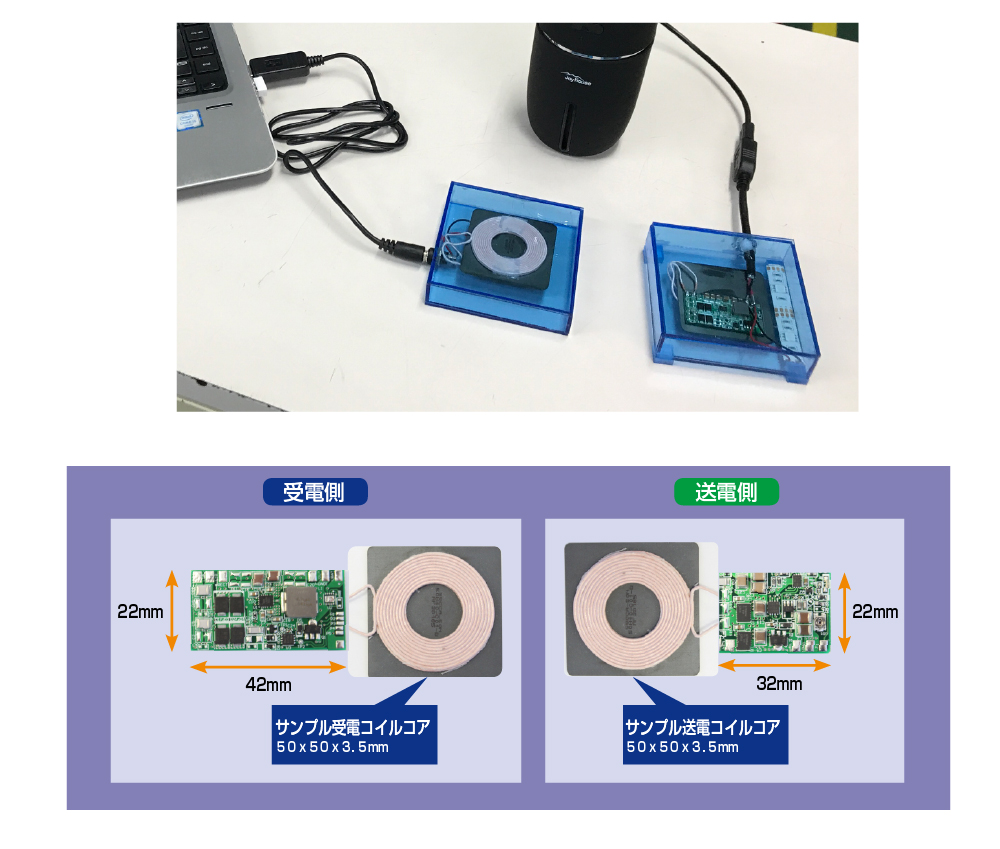 受電側

22mm

42mm

サンプル受電コイルコア
50 x 50 x 3.5mm

送電側

22mm

32mm

サンプル送電コイルコア
50 x 50 x 3.5mm