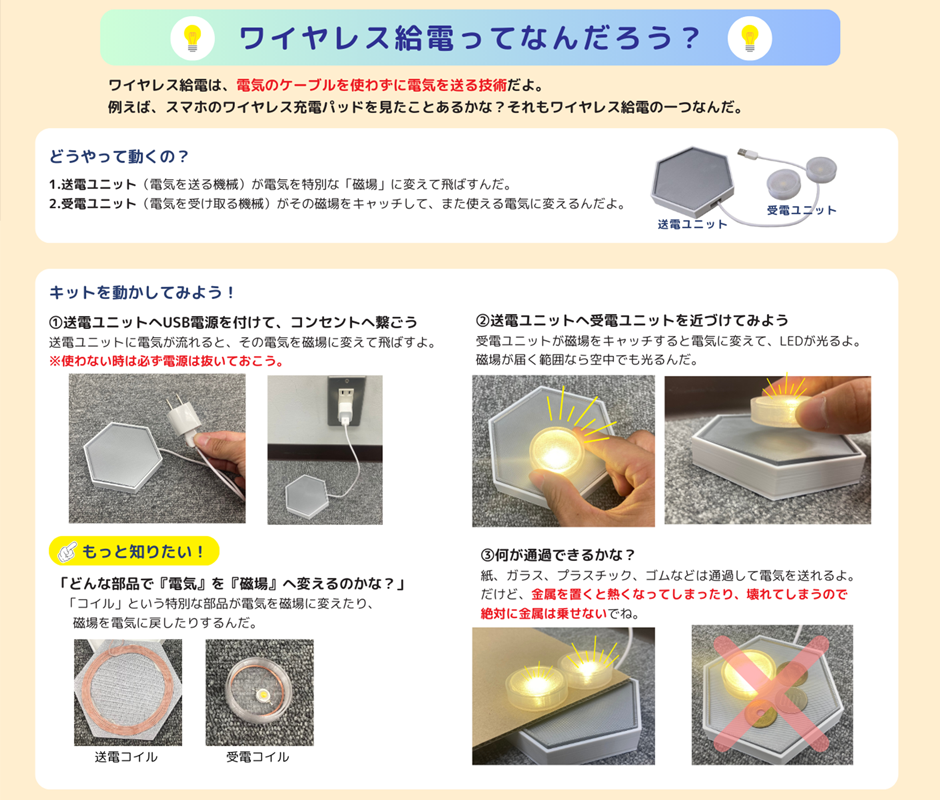 ワイヤレス給電ってなんだろう？

ワイヤレス給電は、電気のケーブルを使わずに電気を送る技術だよ。
例えば、スマホのワイヤレス充電パッドを見たことあるかな？それもワイヤレス給電の一つなんだ。

どうやって動くの？

1.送電ユニット（電気を送る機械）が電気を特別な「磁場」に変えて飛ばすんだ。
2.受電ユニット（電気を受け取る機械）がその磁場をキャッチして、また使える電気に変えるんだよ。

送電ユニット
受電ユニット

キットを動かしてみよう！

①送電ユニットへUSB電源を付けて、コンセントへ繋ごう
送電ユニットに電気が流れると、その電気を磁場に変えて飛ばすよ。
※使わない時は必ず電源は抜いておこう。

もっと知りたい！

「どんな部品で『電気』を『磁場』へ変えるのかな？」
「コイル」という特別な部品が電気を磁場に変えたり、磁場を電気に戻したりするんだ。

送電コイル
受電コイル

②送電ユニットへ受電ユニットを近づけてみよう
受電ユニットが磁場をキャッチすると電気に変えて、LEDが光るよ。
磁場が届く範囲なら空中でも光るんだ。

③何が通過できるかな？
紙、ガラス、プラスチック、ゴムなどは通過して電気を送れるよ。
だけど、金属を置くと熱くなってしまったり、壊れてしまうので絶対に金属は乗せないでね。