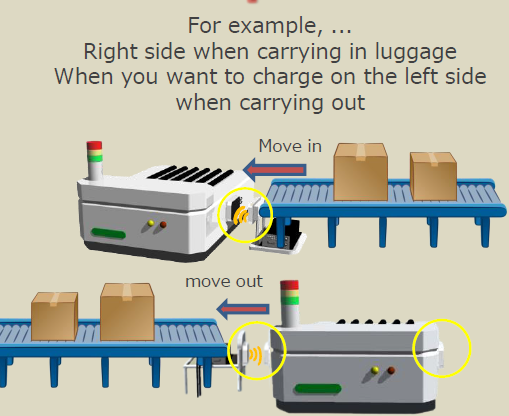 For example, ...
Right side when carrying in luggage
When you want to charge on the left side
when carrying out

Move in

move out